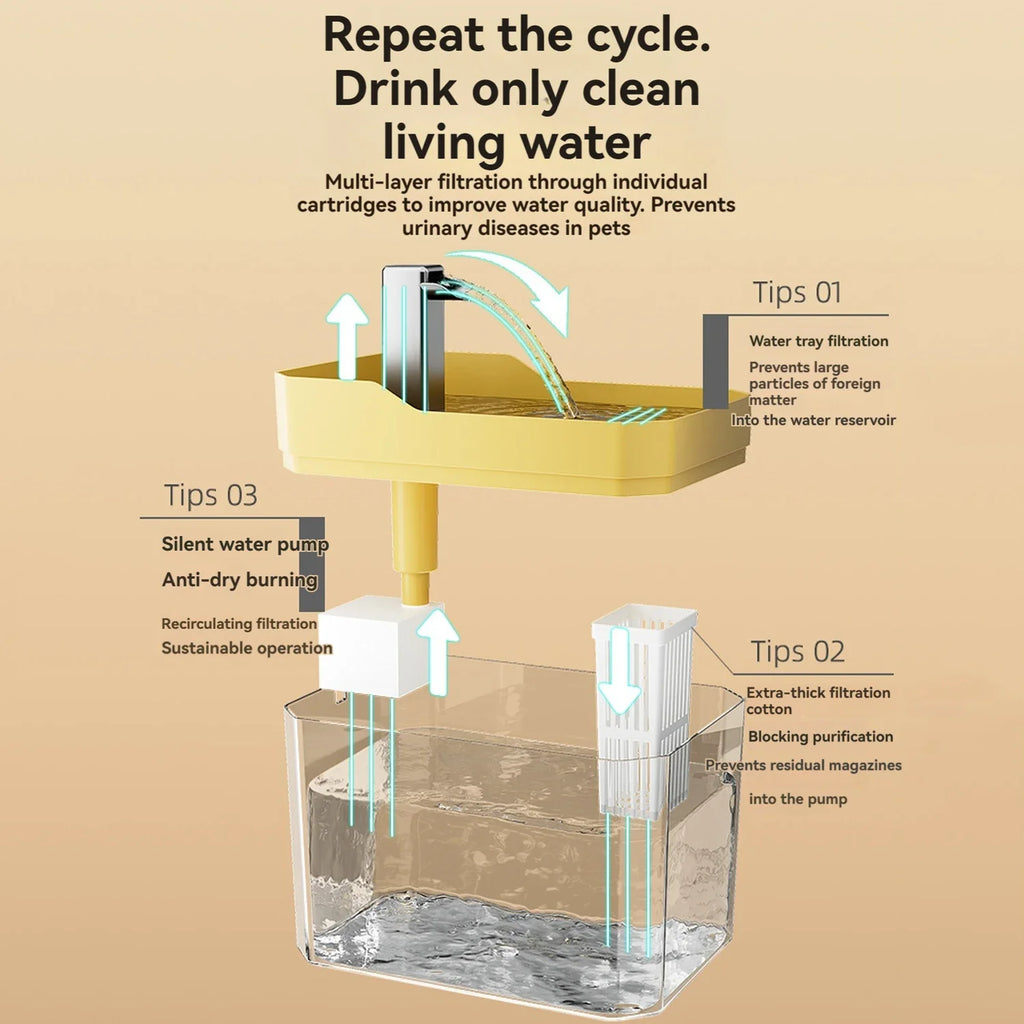 Repeat the cycle. Drink only clean living water

Multi-layer filtration through individual cartridges to improve water quality. Prevents urinary diseases in pets

Tips 01

Water tray filtration

Prevents large particles of foreign matter

Into the water reservoir

Tips 03

Silent water pump

Anti-dry burning

Recirculating filtration

Sustainable operation

Tips 02

Extra-thick filtration cotton

Blocking purification

Prevents residual magazines

into the pump